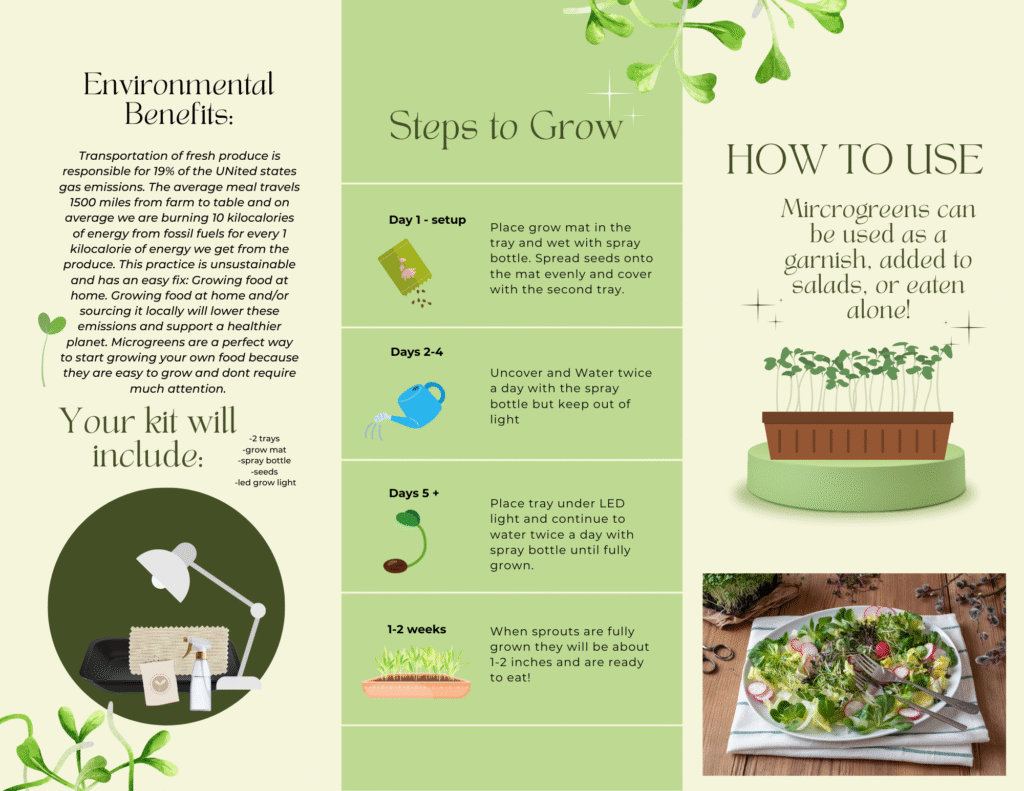 Environmental Benefits:

Transportation of fresh produce is responsible for 19% of the UNited states gas emissions. The average meal travels 1500 miles from farm to table and on average we are burning 10 kilocalories of energy from fossil fuels for every 1 kilocalorie of energy we get from the produce. This practice is unsustainable and has an easy fix: Growing food at home. Growing food at home and/or sourcing it locally will lower these emissions and support a healthier planet. Microgreens are a perfect way to start growing your own food because they are easy to grow and dont require much attention.

Your kit will include:

-2 trays
-grow mat
-spray bottle
-seeds
-led grow light

Steps to Grow

Day 1 - setup

Place grow mat in the tray and wet with spray bottle. Spread seeds onto the mat evenly and cover with the second tray.

Days 2-4

Uncover and Water twice a day with the spray bottle but keep out of light

Days 5 +

Place tray under LED light and continue to water twice a day with spray bottle until fully grown.

1-2 weeks

When sprouts are fully grown they will be about 1-2 inches and are ready to eat!

HOW TO USE

Mircrogreens can be used as a garnish, added to salads, or eaten alone!